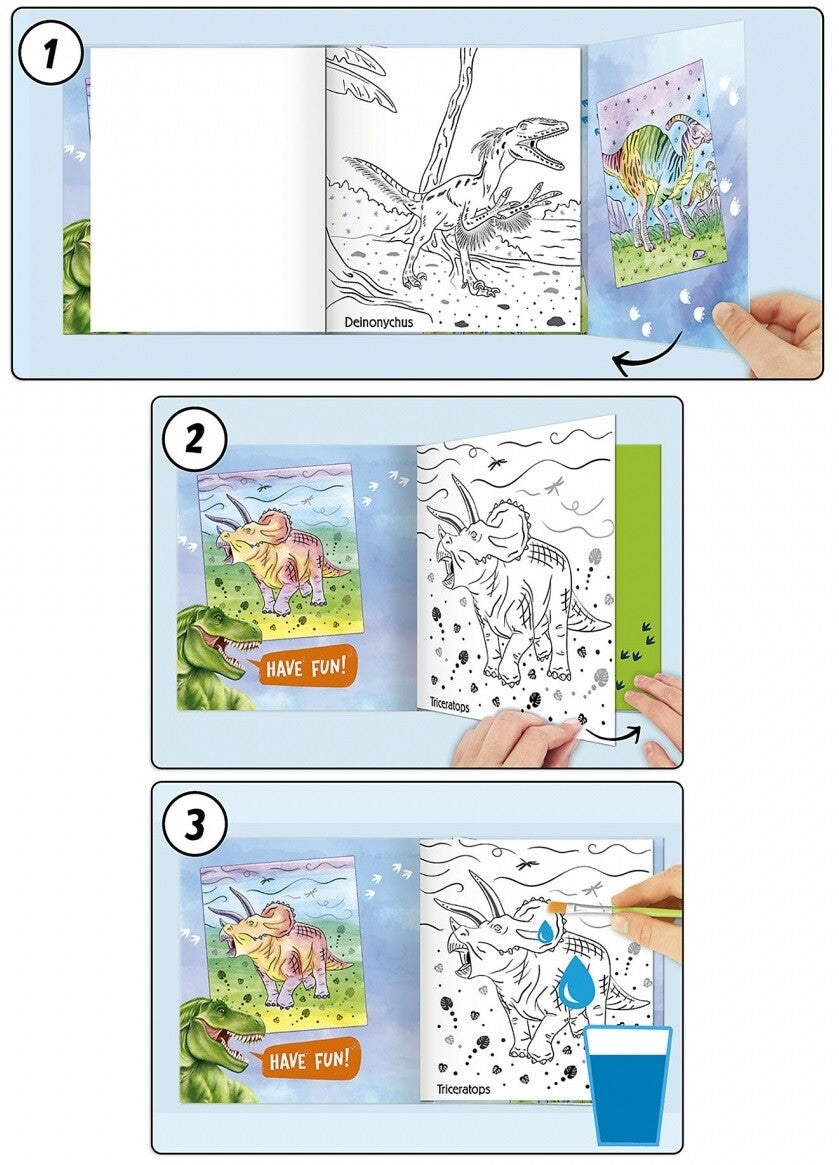 1

Deinonychus

2

HAVE FUN!

Triceratops

3

HAVE FUN!

Triceratops