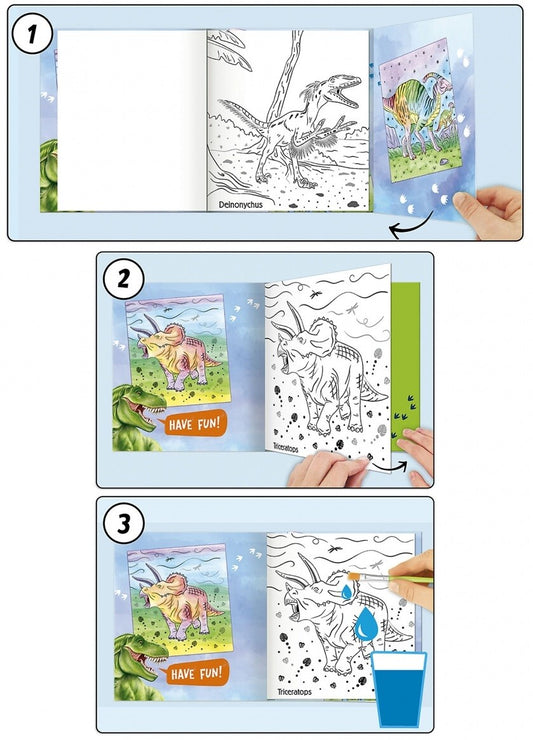 1

Deinonychus

2

HAVE FUN!

Triceratops

3

HAVE FUN!

Triceratops